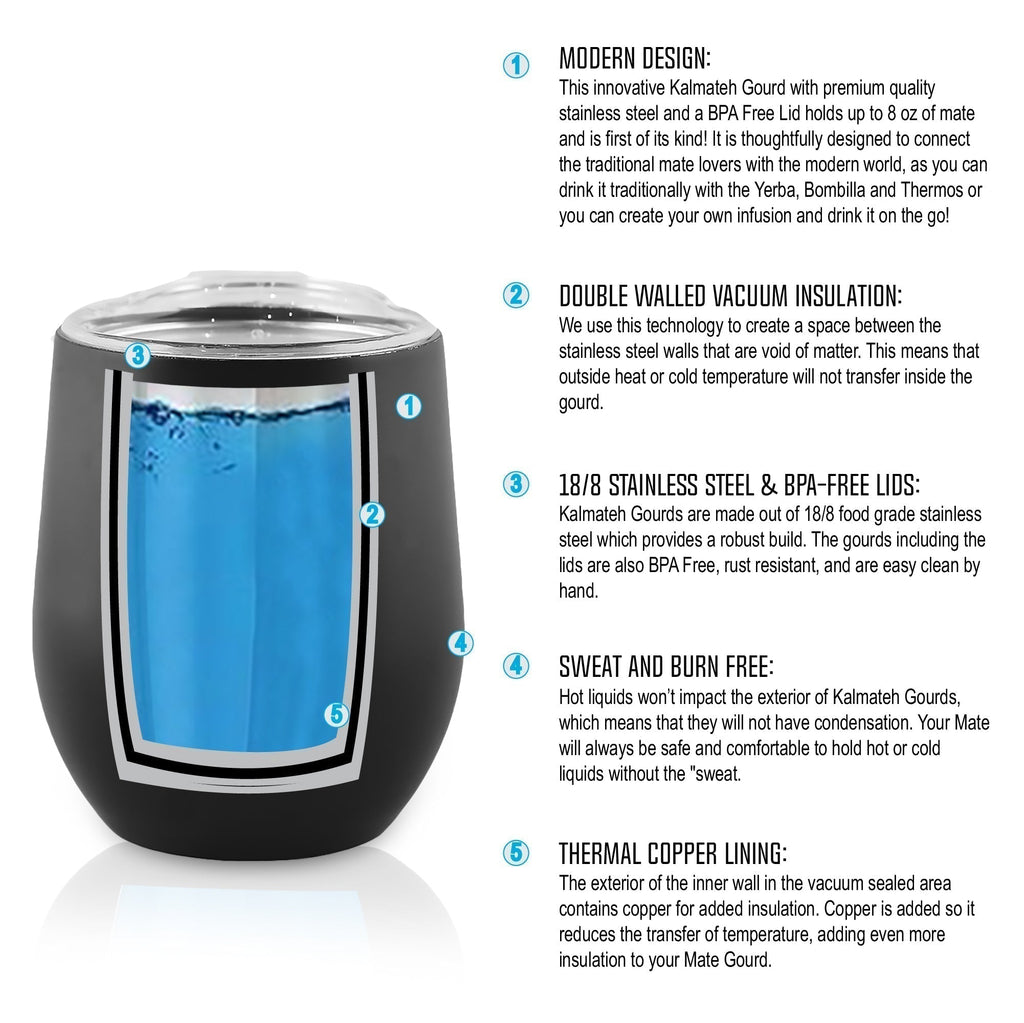 3

1

2

4

5

1 MODERN DESIGN:
This innovative Kalmateh Gourd with premium quality stainless steel and a BPA Free Lid holds up to 8 oz of mate and is first of its kind! It is thoughtfully designed to connect the traditional mate lovers with the modern world, as you can drink it traditionally with the Yerba, Bombilla and Thermos or you can create your own infusion and drink it on the go!

2 DOUBLE WALLED VACUUM INSULATION:
We use this technology to create a space between the stainless steel walls that are void of matter. This means that outside heat or cold temperature will not transfer inside the gourd.

3 18/8 STAINLESS STEEL & BPA-FREE LIDS:
Kalmateh Gourds are made out of 18/8 food grade stainless steel which provides a robust build. The gourds including the lids are also BPA Free, rust resistant, and are easy clean by hand.

4 SWEAT AND BURN FREE:
Hot liquids won't impact the exterior of Kalmateh Gourds, which means that they will not have condensation. Your Mate will always be safe and comfortable to hold hot or cold liquids without the "sweat.

5 THERMAL COPPER LINING:
The exterior of the inner wall in the vacuum sealed area contains copper for added insulation. Copper is added so it reduces the transfer of temperature, adding even more insulation to your Mate Gourd.