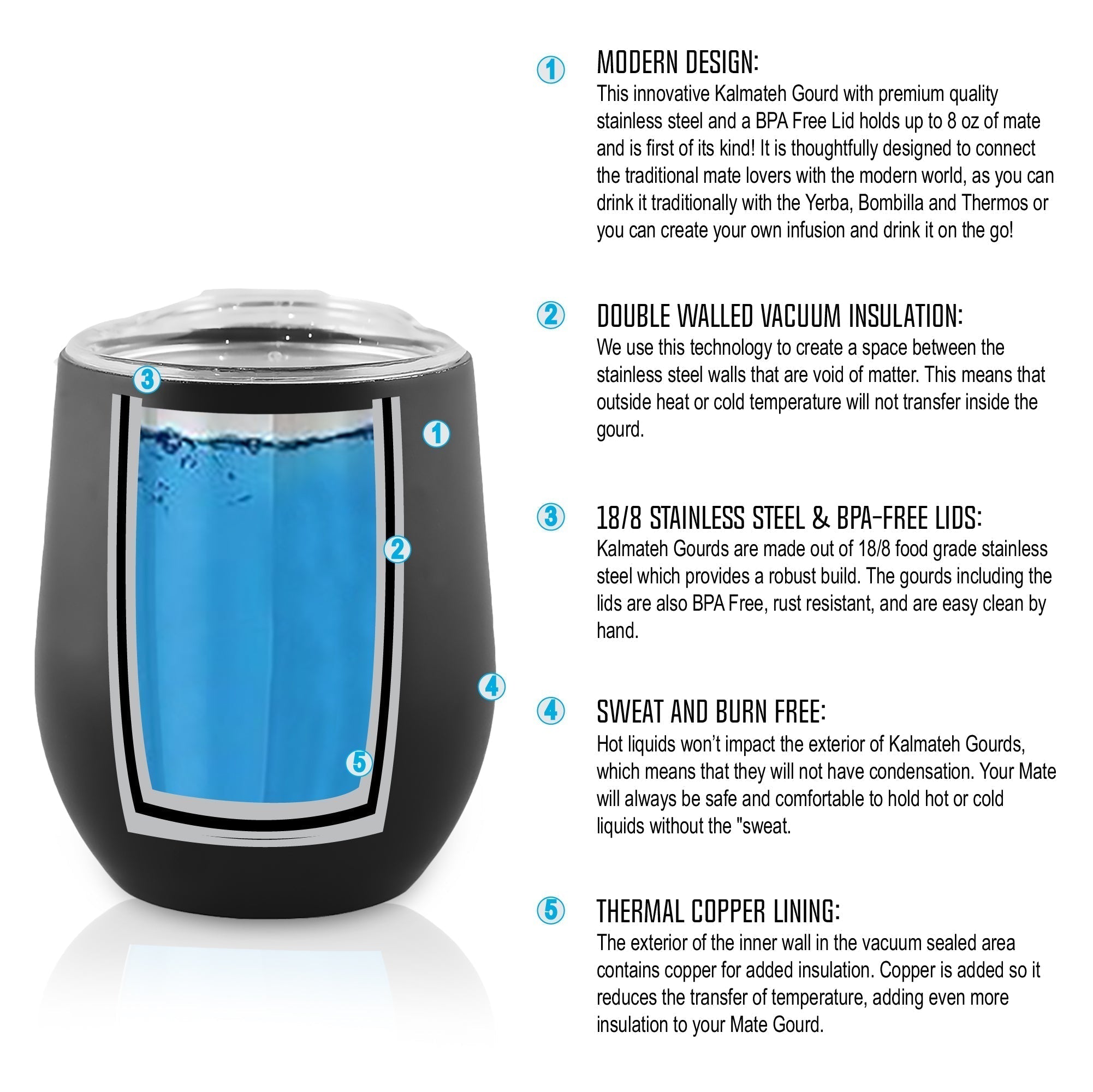 3
1
2
4
5

1 MODERN DESIGN:
This innovative Kalmateh Gourd with premium quality stainless steel and a BPA Free Lid holds up to 8 oz of mate and is first of its kind! It is thoughtfully designed to connect the traditional mate lovers with the modern world, as you can drink it traditionally with the Yerba, Bombilla and Thermos or you can create your own infusion and drink it on the go!

2 DOUBLE WALLED VACUUM INSULATION:
We use this technology to create a space between the stainless steel walls that are void of matter. This means that outside heat or cold temperature will not transfer inside the gourd.

3 18/8 STAINLESS STEEL & BPA-FREE LIDS:
Kalmateh Gourds are made out of 18/8 food grade stainless steel which provides a robust build. The gourds including the lids are also BPA Free, rust resistant, and are easy clean by hand.

4 SWEAT AND BURN FREE:
Hot liquids won't impact the exterior of Kalmateh Gourds, which means that they will not have condensation. Your Mate will always be safe and comfortable to hold hot or cold liquids without the "sweat.

5 THERMAL COPPER LINING:
The exterior of the inner wall in the vacuum sealed area contains copper for added insulation. Copper is added so it reduces the transfer of temperature, adding even more insulation to your Mate Gourd.